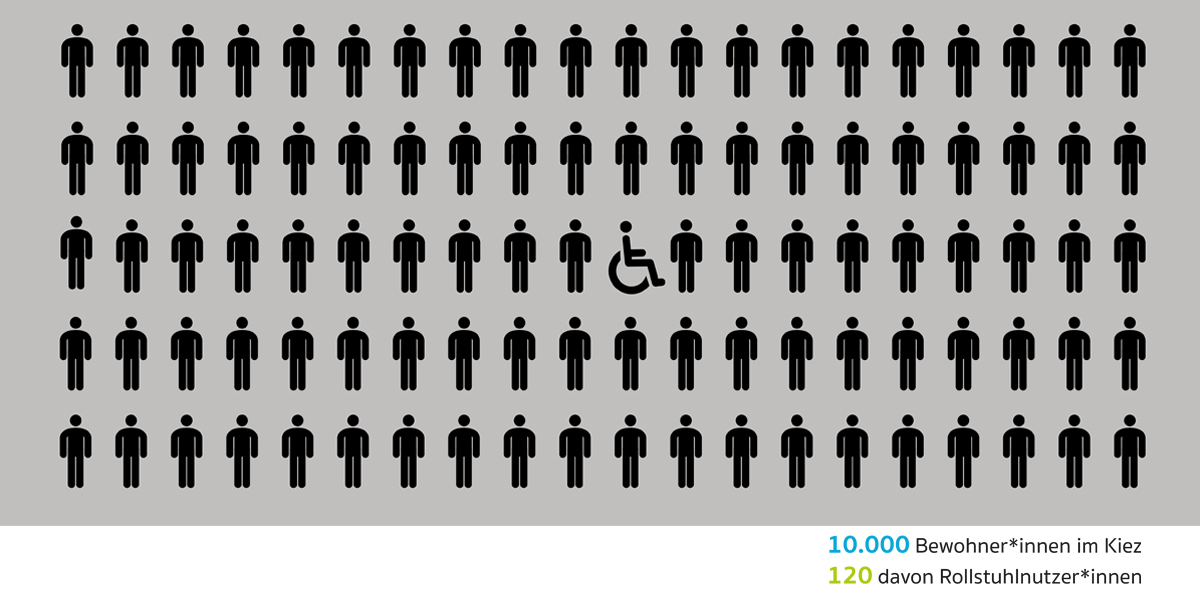 10.000 Bewohner*innen im Kiez
120 davon Rollstuhlnutzer*innen